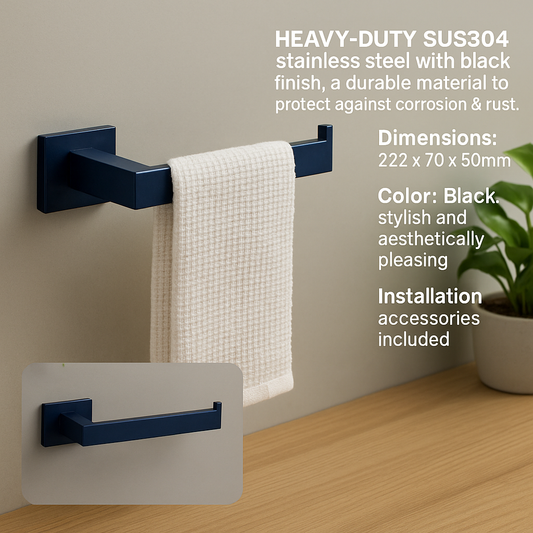 HEAVY-DUTY SUS304 stainless steel with black finish, a durable material to protect against corrosion & rust.

Dimensions: 222 x 70 x 50mm

Color: Black. stylish and aesthetically pleasing

Installation accessories included