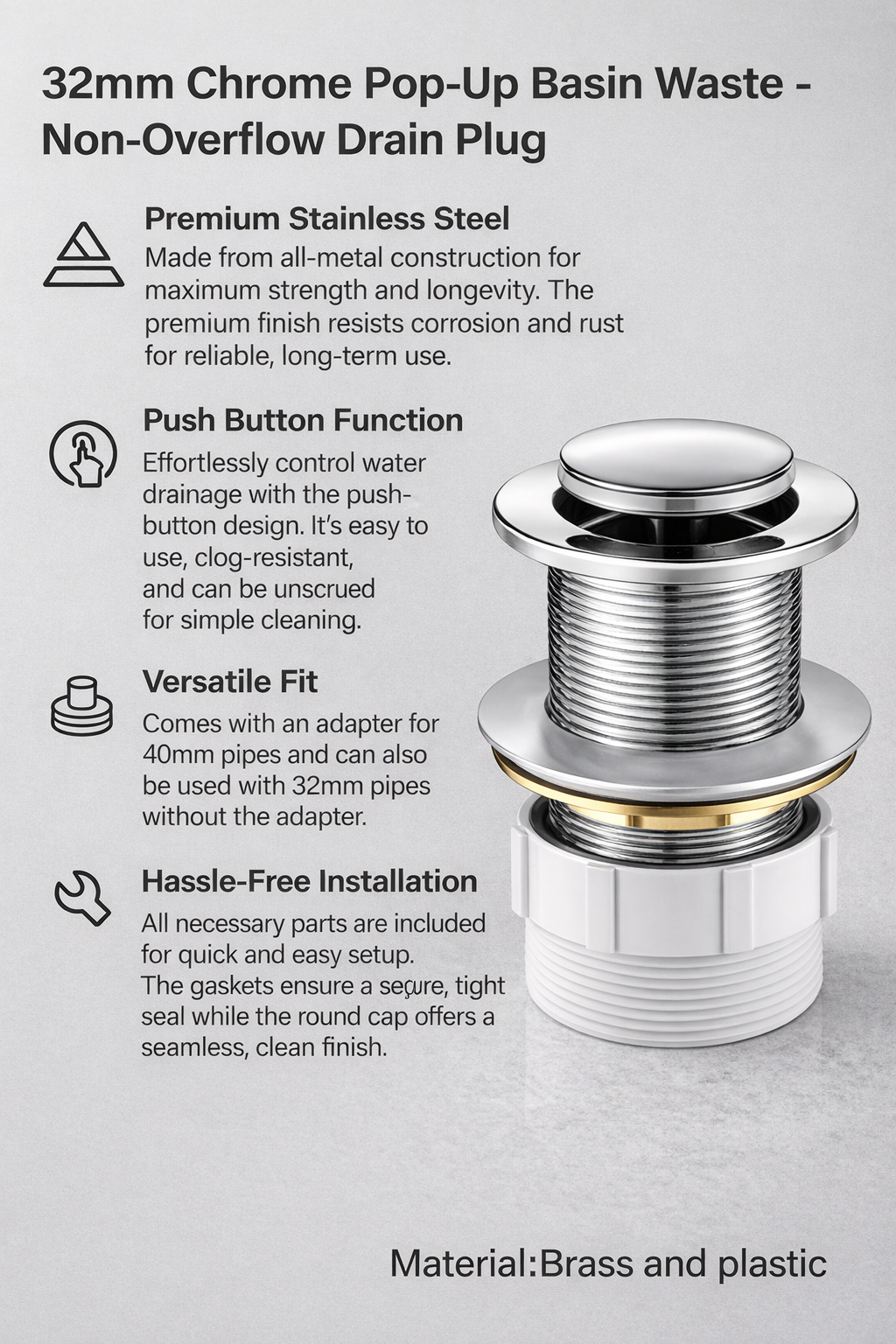 32mm Chrome Pop-Up Basin Waste - Non-Overflow Drain Plug

Premium Stainless Steel
Made from all-metal construction for maximum strength and longevity. The premium finish resists corrosion and rust for reliable, long-term use.

Push Button Function
Effortlessly control water drainage with the push-button design. It's easy to use, clog-resistant, and can be unscrued for simple cleaning.

Versatile Fit
Comes with an adapter for 40mm pipes and can also be used with 32mm pipes without the adapter.

Hassle-Free Installation
All necessary parts are included for quick and easy setup. The gaskets ensure a seçure, tight seal while the round cap offers a seamless, clean finish.

Material:Brass and plastic